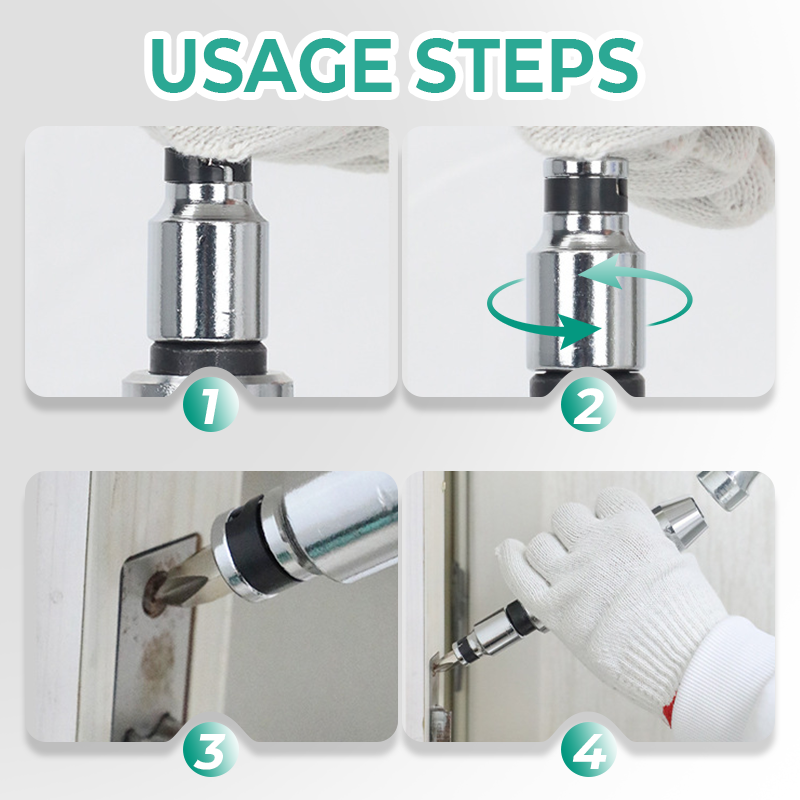 USAGE STEPS

1

2

3

4